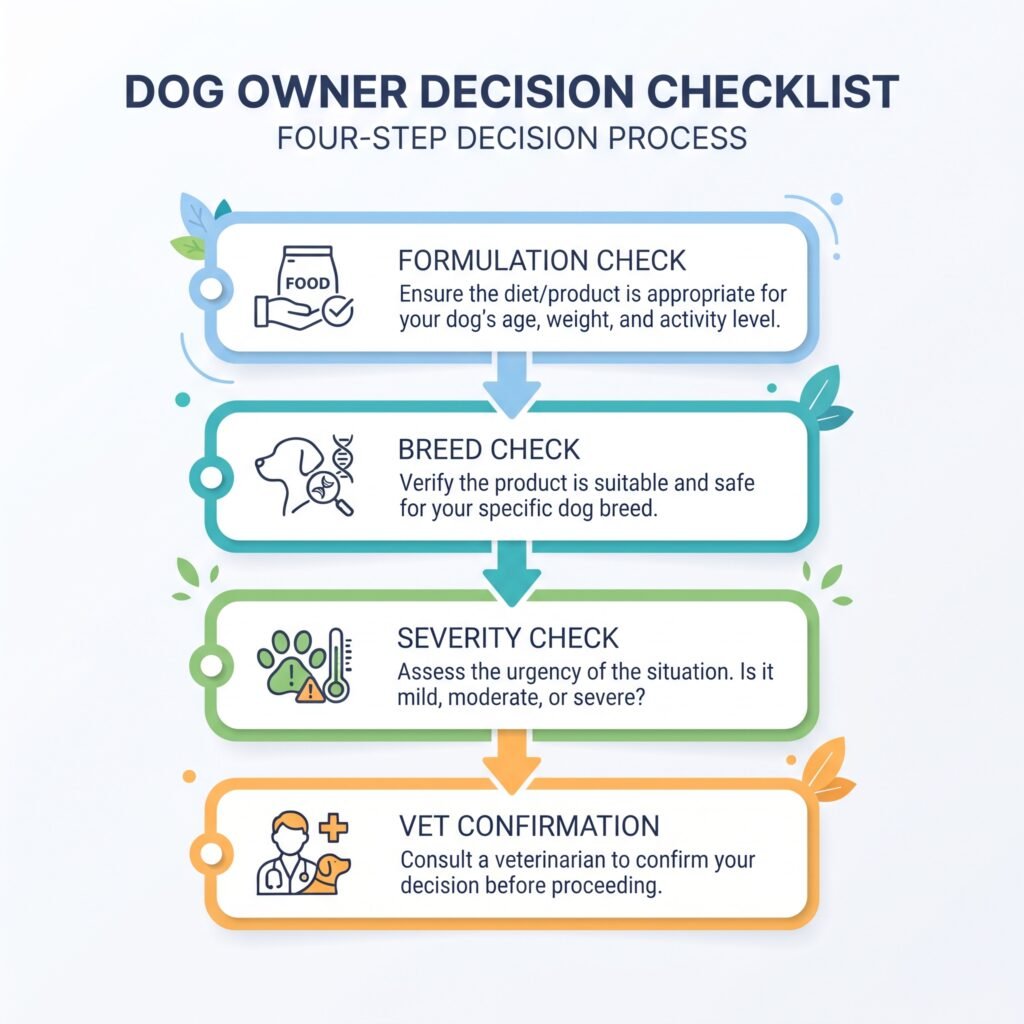 DOG OWNER DECISION CHECKLIST
FOUR-STEP DECISION PROCESS

FOOD

FORMULATION CHECK
Ensure the diet/product is appropriate for your dog's age, weight, and activity level.

BREED CHECK
Verify the product is suitable and safe for your specific dog breed.

SEVERITY CHECK
Assess the urgency of the situation. Is it mild, moderate, or severe?

VET CONFIRMATION
Consult a veterinarian to confirm your decision before proceeding.