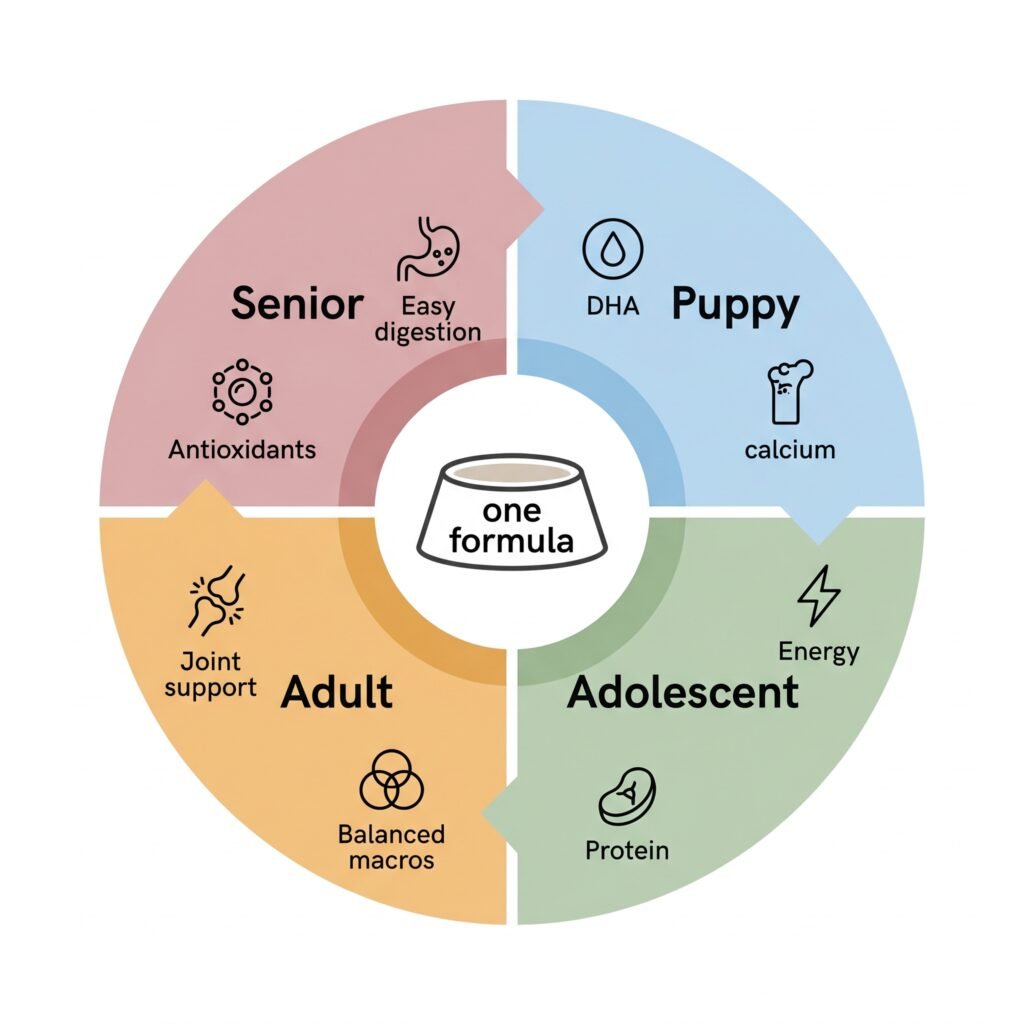 Senior
Easy digestion
Antioxidants

DHA
Puppy
calcium

one formula

Energy
Adolescent
Protein

Joint support
Adult
Balanced macros